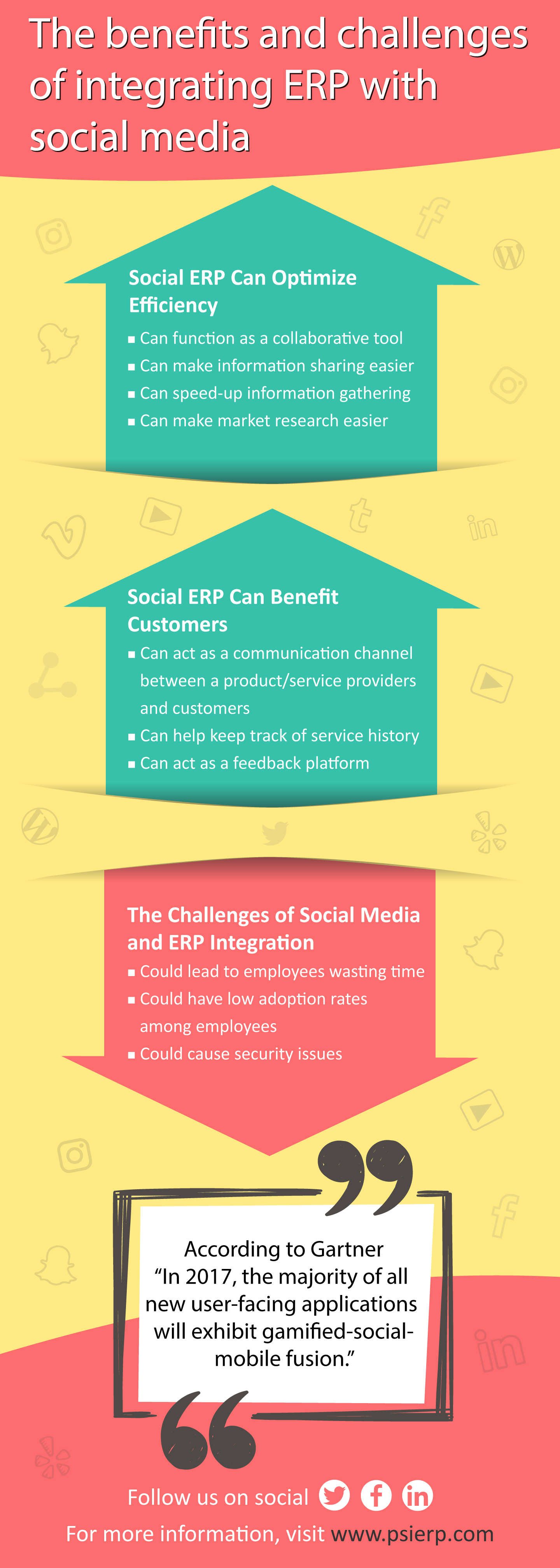 The benefits and challenges of integrating ERP with social media

Social ERP Can Optimize Efficiency
▪ Can function as a collaborative tool
▪ Can make information sharing easier
▪ Can speed-up information gathering
▪ Can make market research easier

Social ERP Can Benefit Customers
▪ Can act as a communication channel between a product/service providers and customers
▪ Can help keep track of service history
▪ Can act as a feedback platform

The Challenges of Social Media and ERP Integration
▪ Could lead to employees wasting time
▪ Could have low adoption rates among employees
▪ Could cause security issues

According to Gartner "In 2017, the majority of all new user-facing applications will exhibit gamified-social-mobile fusion."

Follow us on social
For more information, visit www.psierp.com